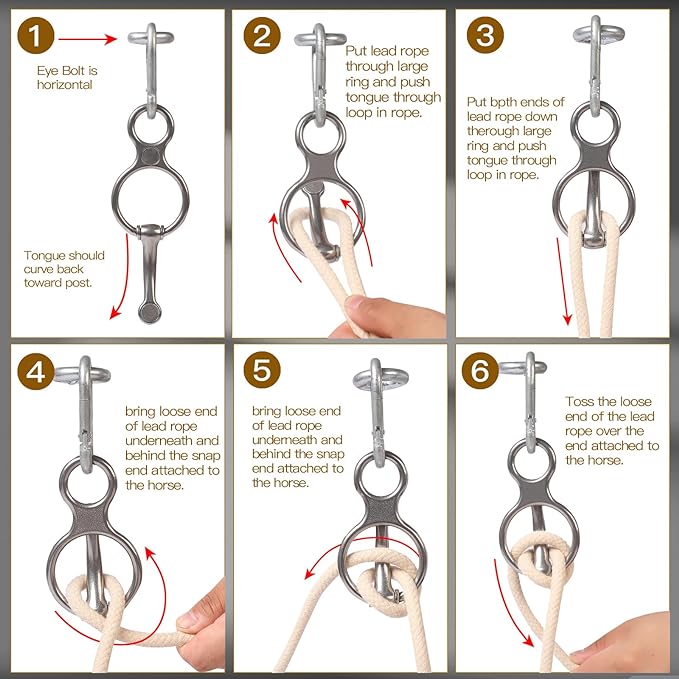 1

Eye Bolt is horizontal

Tongue should curve back toward post.

2

Put lead rope through large ring and push tongue through loop in rope.

3

Put bpth ends of lead rope down therough large ring and push tongue through loop in rope.

4

bring loose end of lead rope underneath and behind the snap end attached to the horse.

5

bring loose end of lead rope underneath and behind the snap end attached to the horse.

6

Toss the loose end of the lead rope over the end attached to the horse.