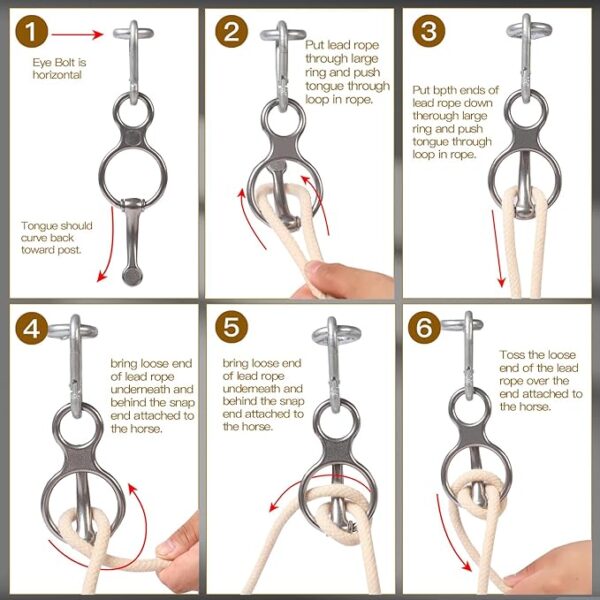 1

Eye Bolt is horizontal

Tongue should curve back toward post.

2

Put lead rope through large ring and push tongue through loop in rope.

3

Put bpth ends of lead rope down therough large ring and push tongue through loop in rope.

4

bring loose end of lead rope underneath and behind the snap end attached to the horse.

5

bring loose end of lead rope underneath and behind the snap end attached to the horse.

6

Toss the loose end of the lead rope over the end attached to the horse.